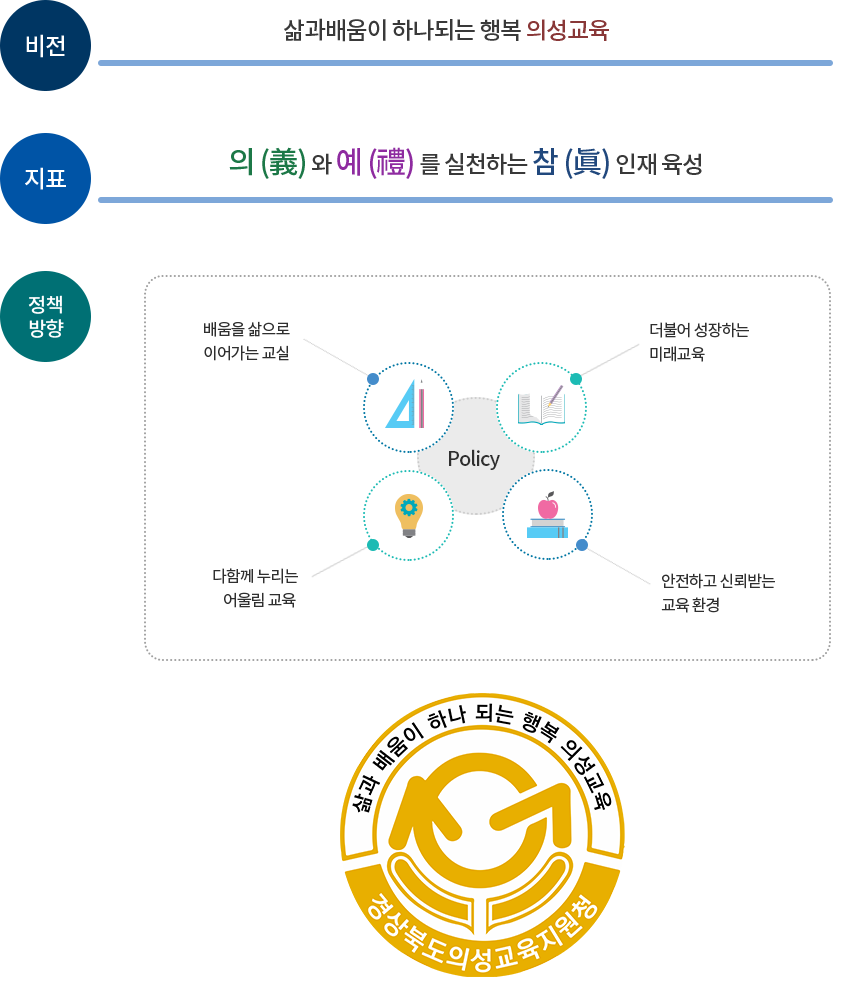 비전

삶과배움이 하나되는 행복 의성교육

지표

의 (義) 와 예 (禮) 를 실천하는 참 (眞) 인재 육성

정책 방향

배움을 삶으로 이어가는 교실

더불어 성장하는 미래교육

Policy

다함께 누리는 어울림 교육

안전하고 신뢰받는 교육 환경

삶과 배움이 하나 되는 행복 의성교육

경상북도의성교육지원청